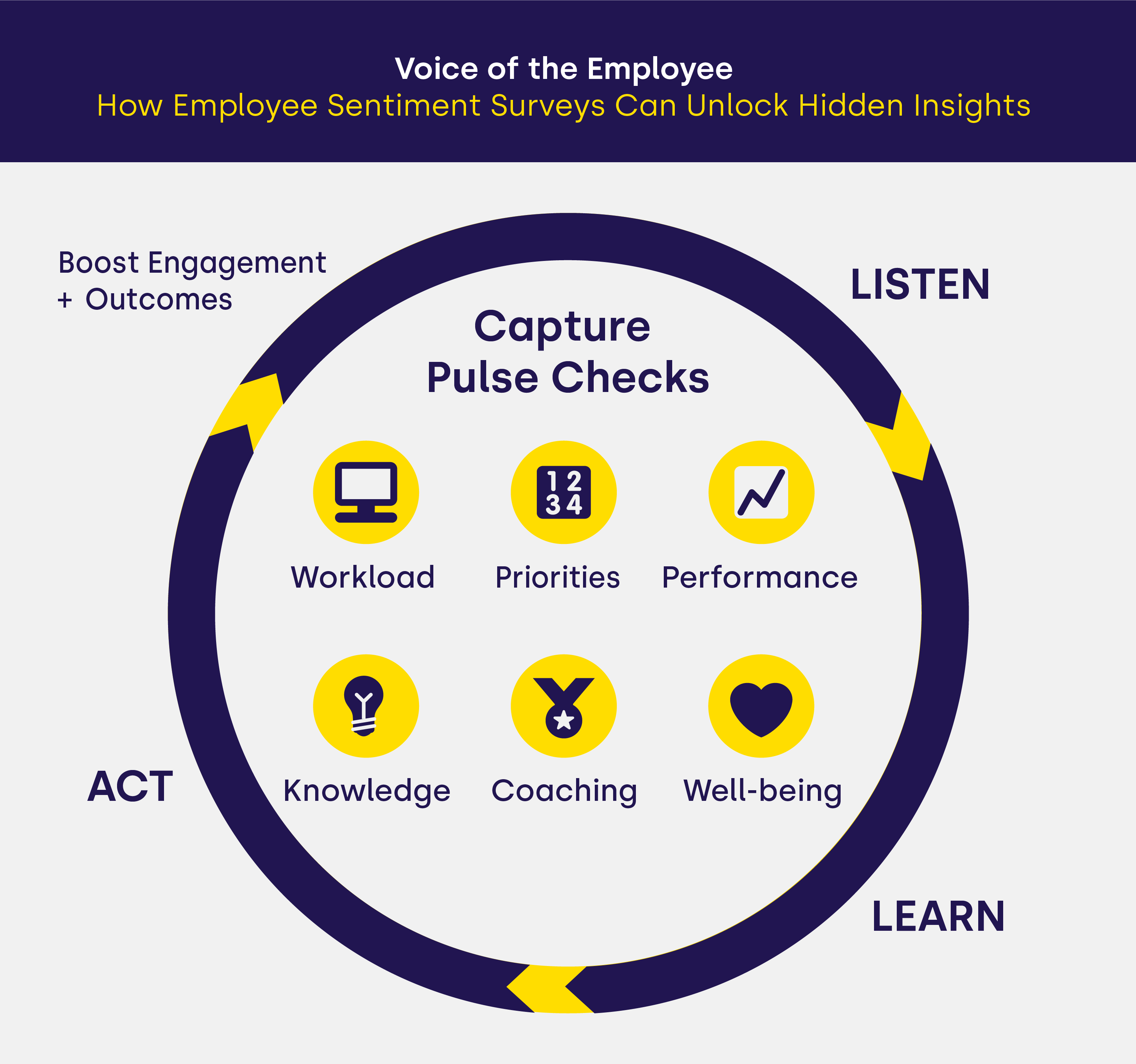 Voice of the Employee
How Employee Sentiment Surveys Can Unlock Hidden Insights

Boost Engagement + Outcomes

LISTEN

Capture
Pulse Checks

1 2
3 4

Workload

Priorities

Performance

Knowledge

Coaching

Well-being

ACT

LEARN